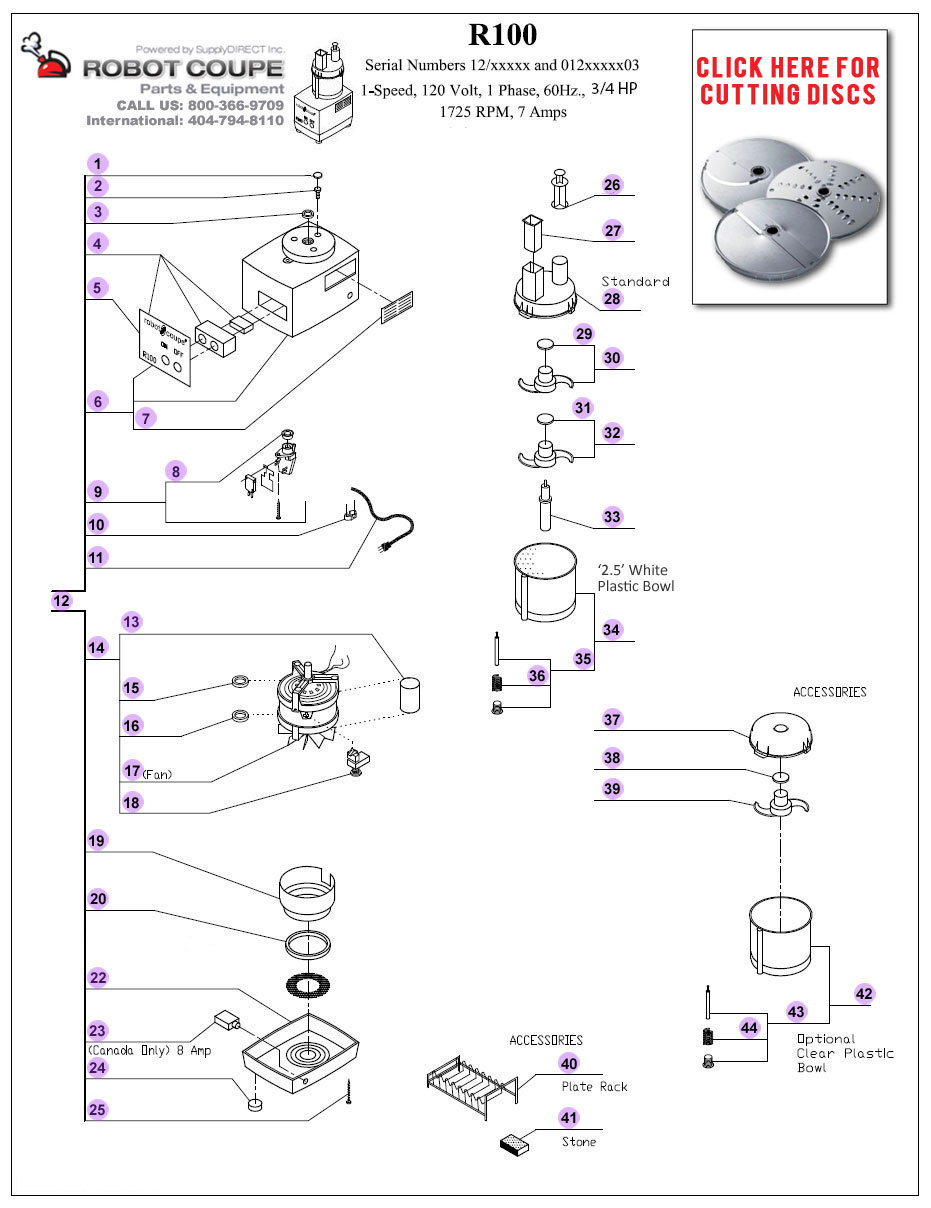 Powered by SupplyDIRECT Inc.
ROBOT COUPE
Parts & Equipment
CALL US: 800-366-9709
International: 404-794-8110

R100
Serial Numbers 12/xxxxx and 012xxxxx03
1-Speed, 120 Volt, 1 Phase, 60Hz., 3/4 HP
1725 RPM, 7 Amps

CLICK HERE FOR CUTTING DISCS

1
2
3
4
5
robot coupe
ON
OFF
R100
6
7
8
9
10
11
12
13
14
15
16
17 (Fan)
18
19
20
22
23
(Canada Only) 8 Amp
24
25

26
27
Standard
28
29
30
31
32
33
'2.5' White Plastic Bowl
34
35
36

ACCESSORIES
37
38
39
42
43
44
Optional Clear Plastic Bowl

ACCESSORIES
40
Plate Rack
41
Stone